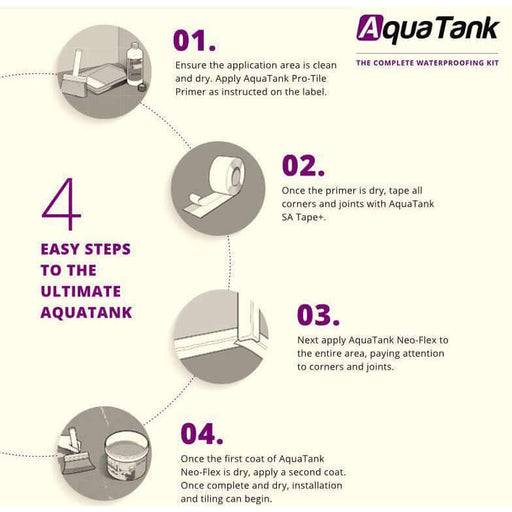 AquaTank
THE COMPLETE WATERPROOFING KIT

4
EASY STEPS TO THE ULTIMATE AQUATANK

01.
Ensure the application area is clean and dry. Apply AquaTank Pro-Tile Primer as instructed on the label.

02.
Once the primer is dry, tape all corners and joints with AquaTank SA Tape+.

03.
Next apply AquaTank Neo-Flex to the entire area, paying attention to corners and joints.

04.
Once the first coat of AquaTank Neo-Flex is dry, apply a second coat. Once complete and dry, installation and tiling can begin.